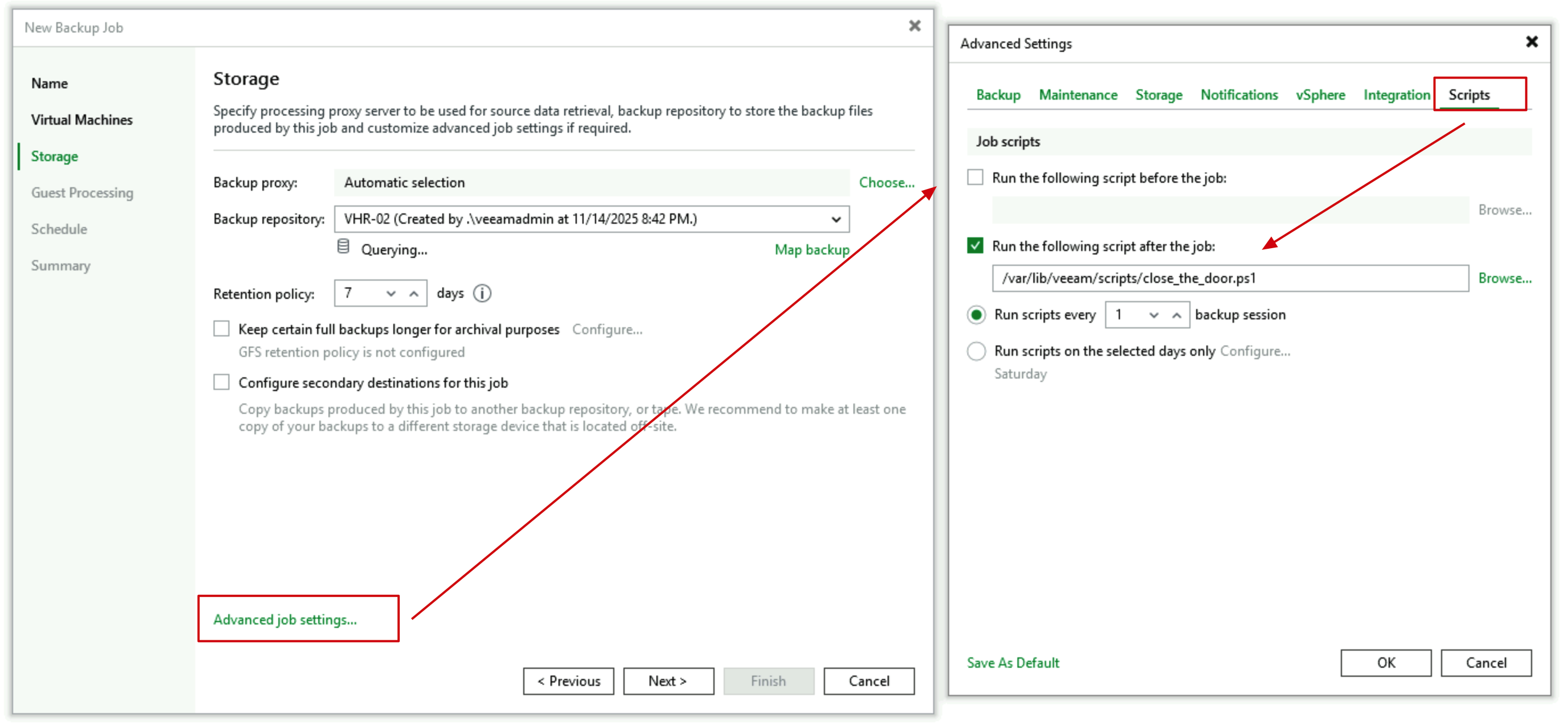 New Backup Job

Name
Virtual Machines
Storage
Guest Processing
Schedule
Summary

Storage

Specify processing proxy server to be used for source data retrieval, backup repository to store the backup files produced by this job and customize advanced job settings if required.

Backup proxy: Automatic selection Choose...

Backup repository: VHR-02 (Created by .\veeamadmin at 11/14/2025 8:42 PM.)

Querying... Map backup

Retention policy: 7 days

Keep certain full backups longer for archival purposes Configure...
GFS retention policy is not configured

Configure secondary destinations for this job
Copy backups produced by this job to another backup repository, or tape. We recommend to make at least one copy of your backups to a different storage device that is located off-site.

Advanced job settings...

< Previous Next > Finish Cancel

Advanced Settings

Backup Maintenance Storage Notifications vSphere Integration Scripts

Job scripts

Run the following script before the job:
Browse...

Run the following script after the job:
/var/lib/veeam/scripts/close_the_door.ps1 Browse...

Run scripts every 1 backup session

Run scripts on the selected days only Configure...
Saturday

Save As Default OK Cancel