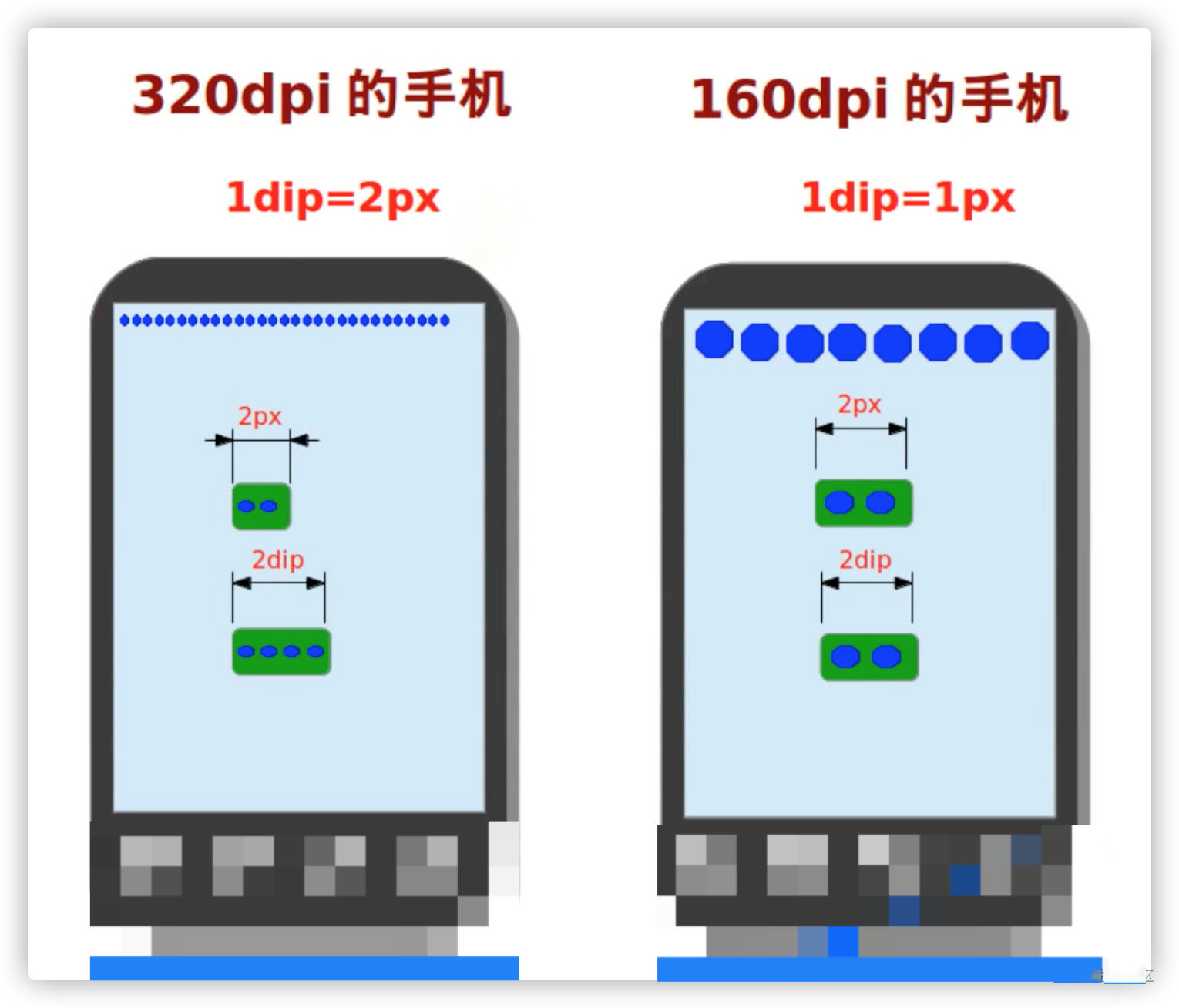 320dpi 的手机

1dip=2px

2px

2dip

160dpi 的手机

1dip=1px

2px

2dip