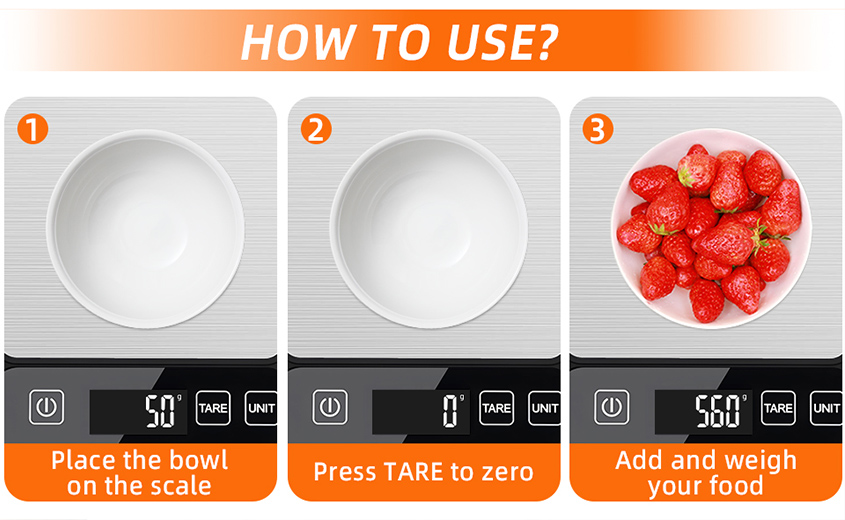 HOW TO USE?

1

50 g

TARE

UNIT

Place the bowl on the scale

2

0 g

TARE

UNIT

Press TARE to zero

3

560 g

TARE

UNIT

Add and weigh your food