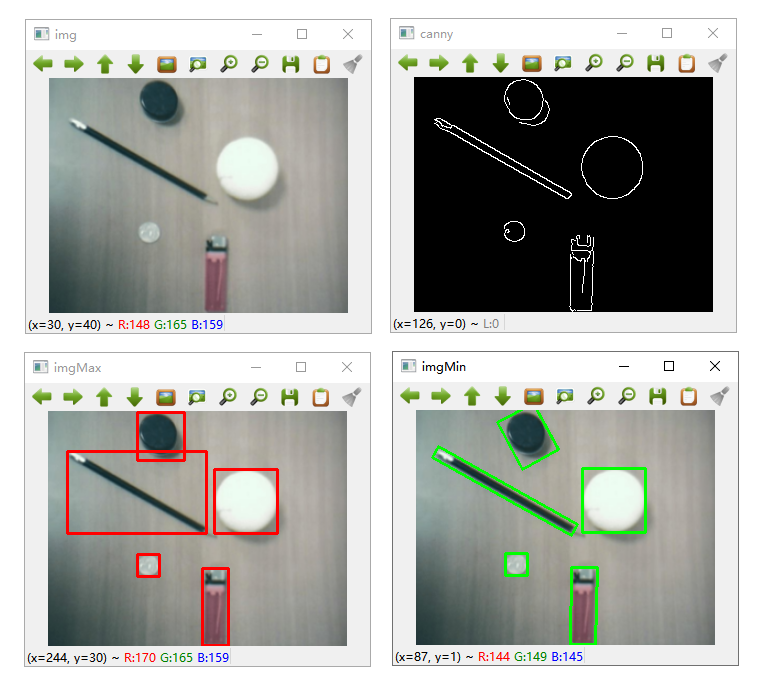 img

(x=30, y=40) ~ R:148 G:165 B:159

canny

(x=126, y=0) ~ L:0

imgMax

(x=244, y=30) ~ R:170 G:165 B:159

imgMin

(x=87, y=1) ~ R:144 G:149 B:145