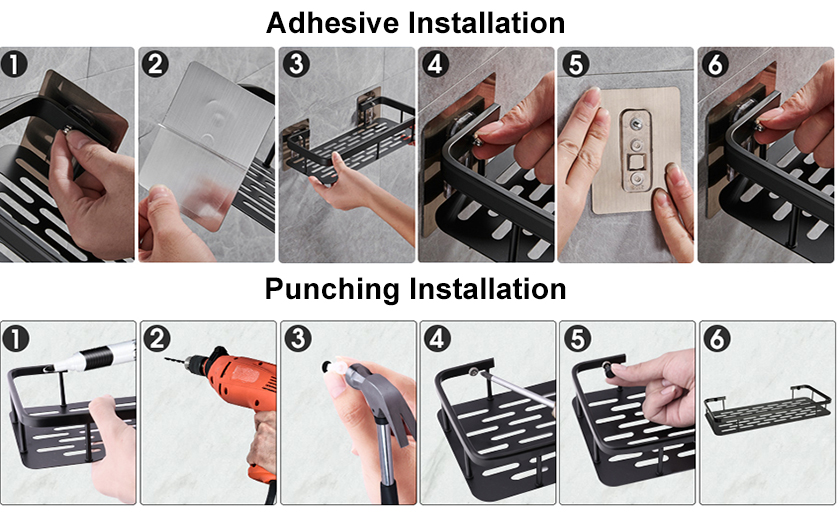 Adhesive Installation

1

2

3

4

5

6

Punching Installation

1

2

3

4

5

6