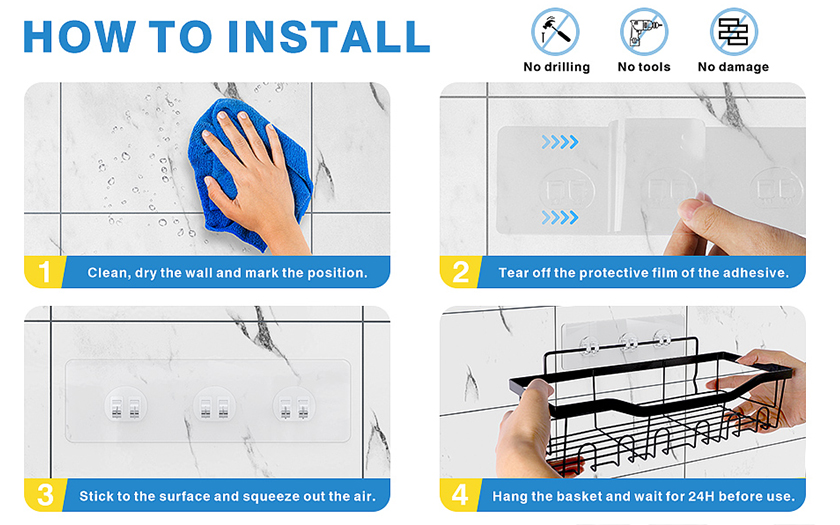 HOW TO INSTALL

No drilling
No tools
No damage

1 Clean, dry the wall and mark the position.

2 Tear off the protective film of the adhesive.

3 Stick to the surface and squeeze out the air.

4 Hang the basket and wait for 24H before use.