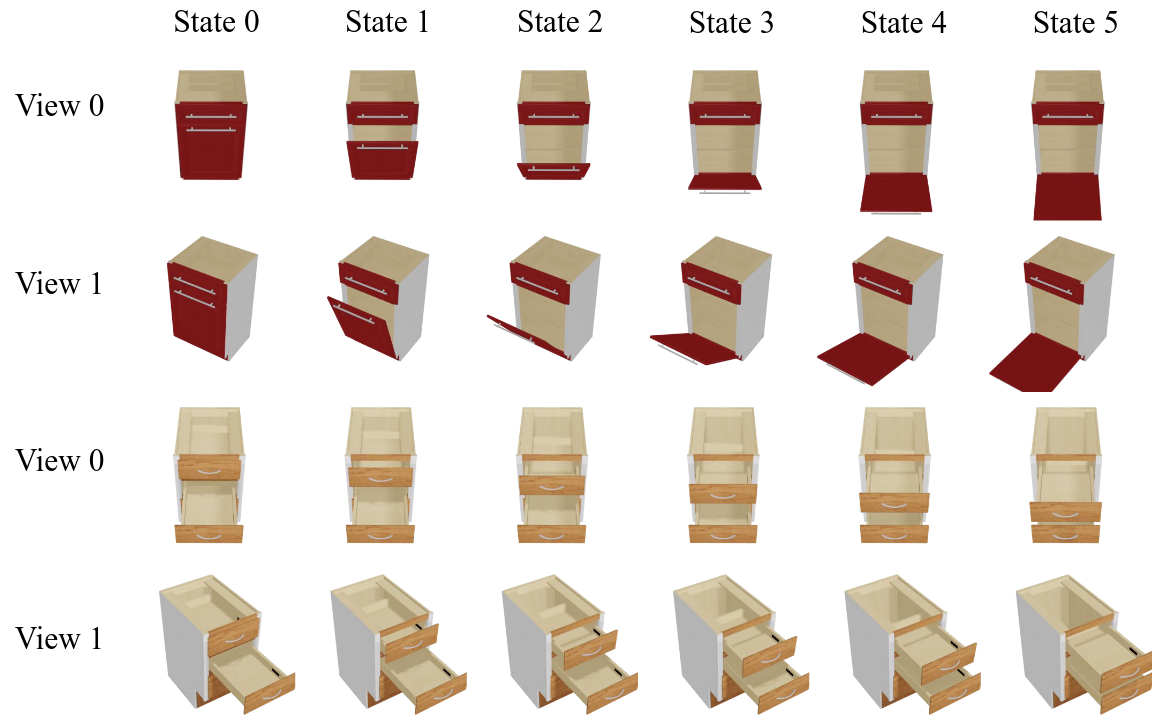 State 0 State 1 State 2 State 3 State 4 State 5

View 0

View 1

View 0

View 1