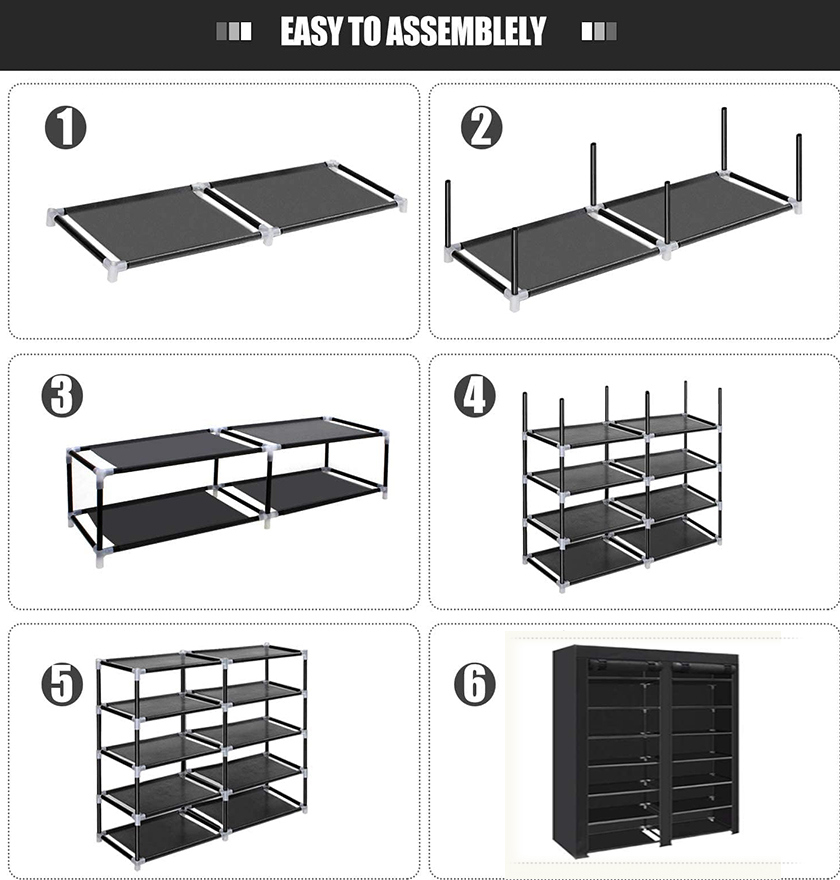 EASY TO ASSEMBLELY

1

2

3

4

5

6