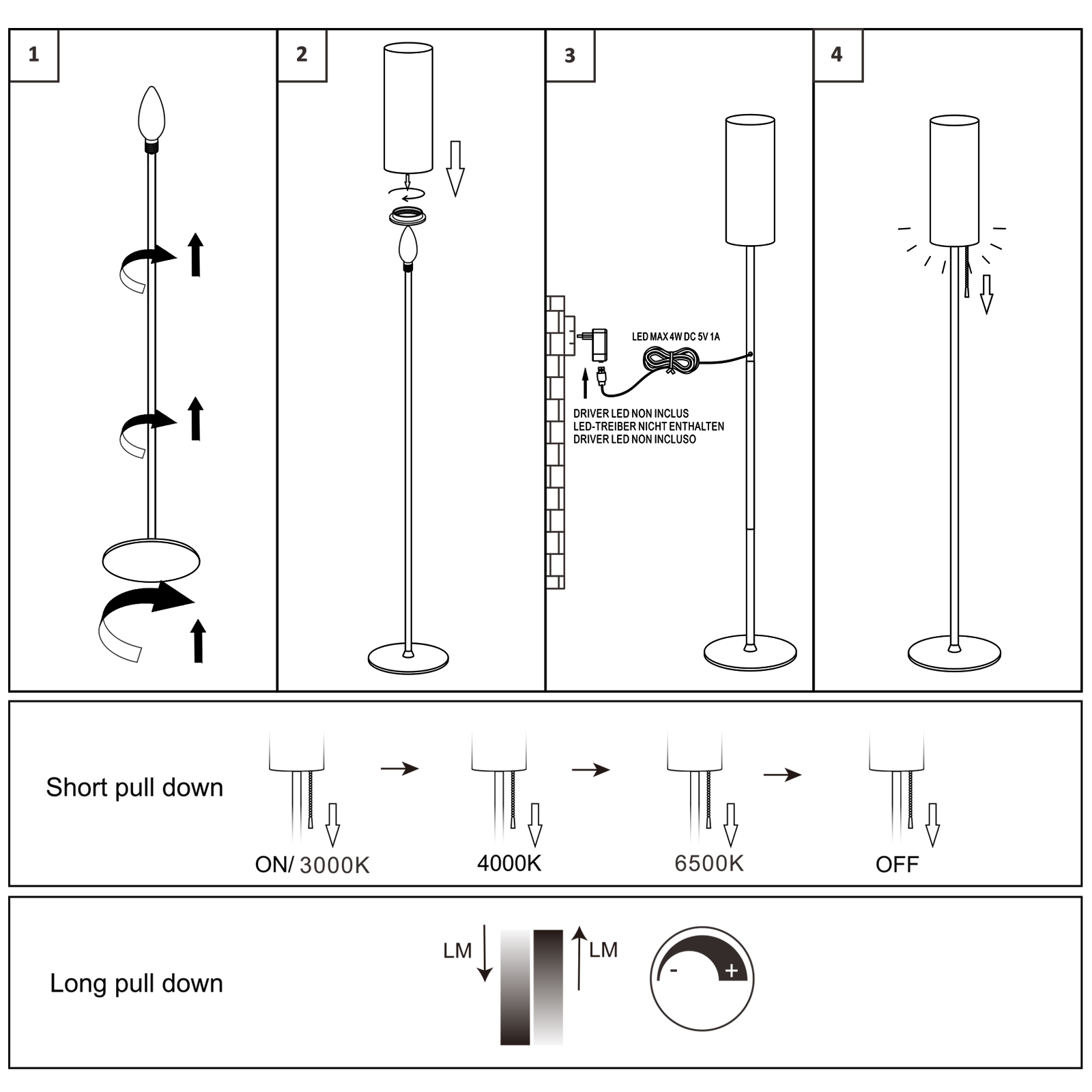 1

2

3

LED MAX 4W DC 5V 1A

DRIVER LED NON INCLUS
LED-TREIBER NICHT ENTHALTEN
DRIVER LED NON INCLUSO

4

Short pull down

ON/ 3000K

4000K

6500K

OFF

Long pull down

LM

LM

-

+