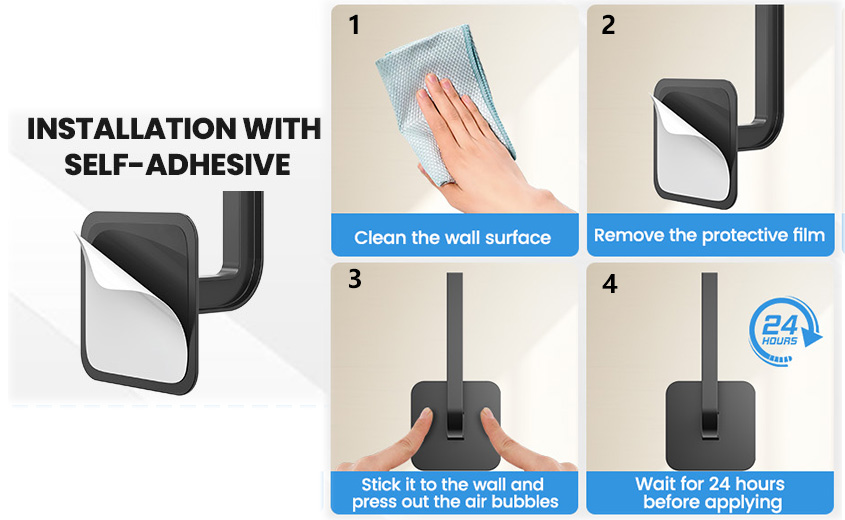 INSTALLATION WITH SELF-ADHESIVE

1

Clean the wall surface

2

Remove the protective film

3

Stick it to the wall and press out the air bubbles

4

24 HOURS

Wait for 24 hours before applying