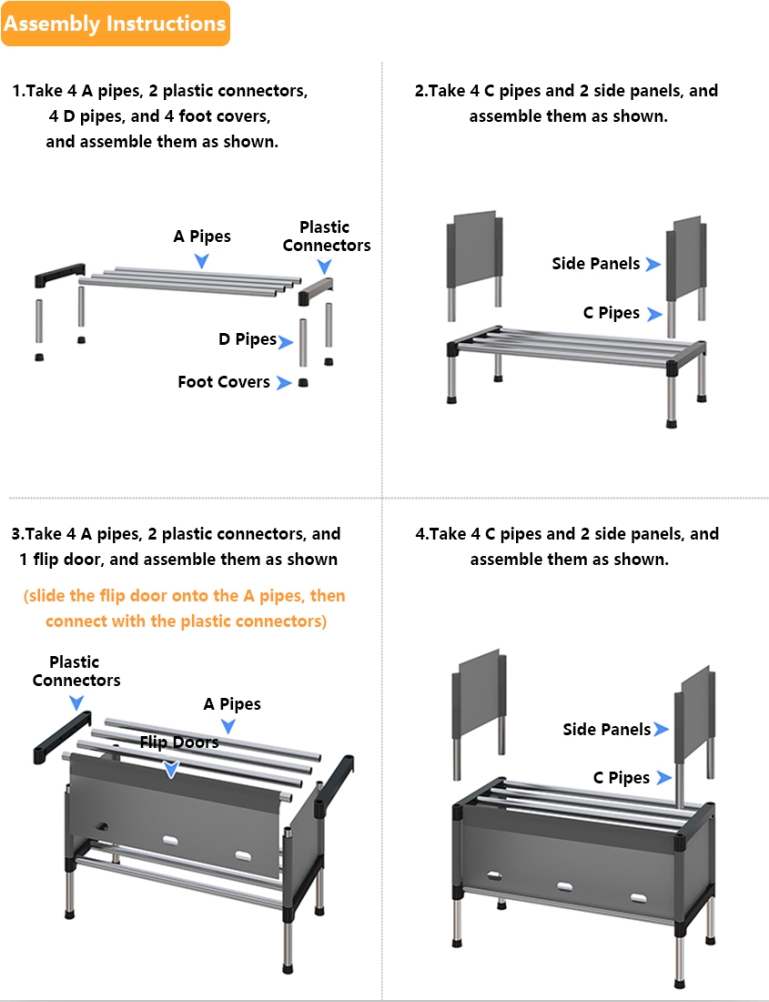 Assembly Instructions

1.Take 4 A pipes, 2 plastic connectors, 4 D pipes, and 4 foot covers, and assemble them as shown.

A Pipes
Plastic Connectors
D Pipes
Foot Covers

2.Take 4 C pipes and 2 side panels, and assemble them as shown.

Side Panels
C Pipes

3.Take 4 A pipes, 2 plastic connectors, and 1 flip door, and assemble them as shown

(slide the flip door onto the A pipes, then connect with the plastic connectors)

Plastic Connectors
A Pipes
Flip Doors

4.Take 4 C pipes and 2 side panels, and assemble them as shown.

Side Panels
C Pipes