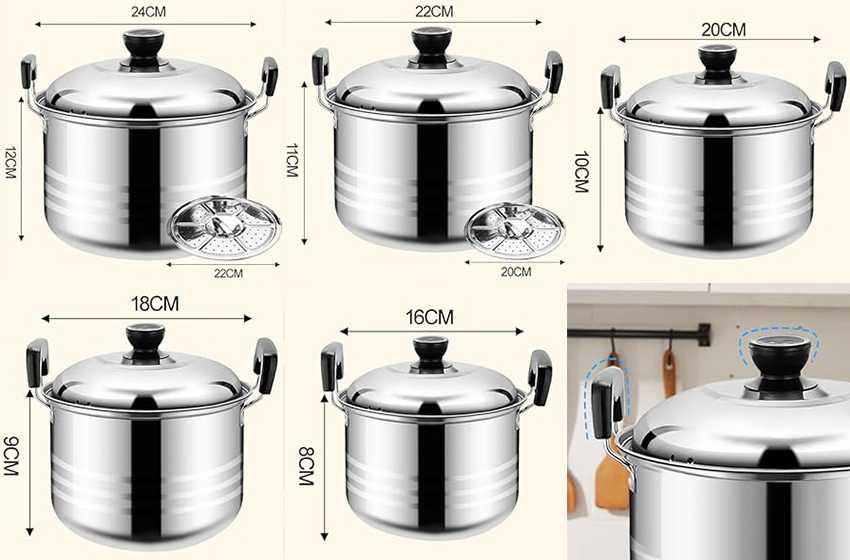 24CM

12CM

22CM

22CM

11CM

20CM

20CM

10CM

18CM

9CM

16CM

8CM