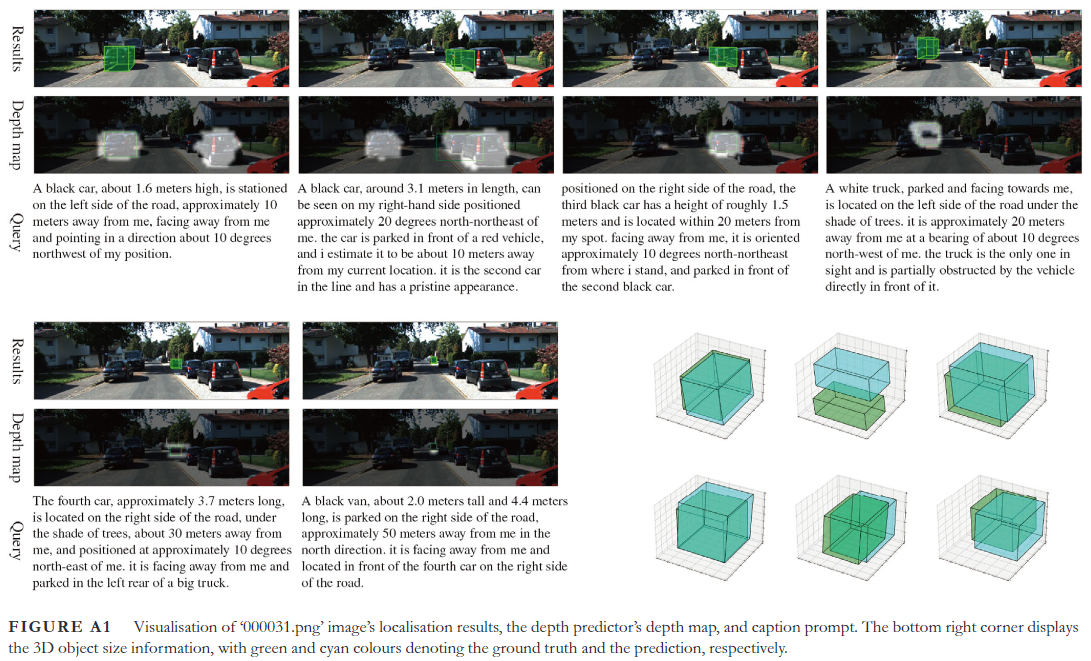 Results

Depth map

Query

A black car, about 1.6 meters high, is stationed on the left side of the road, approximately 10 meters away from me, facing away from me and pointing in a direction about 10 degrees northwest of my position.

A black car, around 3.1 meters in length, can be seen on my right-hand side positioned approximately 20 degrees north-northeast of me. the car is parked in front of a red vehicle, and i estimate it to be about 10 meters away from my current location. it is the second car in the line and has a pristine appearance.

positioned on the right side of the road, the third black car has a height of roughly 1.5 meters and is located within 20 meters from my spot. facing away from me, it is oriented approximately 10 degrees north-northeast from where i stand, and parked in front of the second black car.

A white truck, parked and facing towards me, is located on the left side of the road under the shade of trees. it is approximately 20 meters away from me at a bearing of about 10 degrees north-west of me. the truck is the only one in sight and is partially obstructed by the vehicle directly in front of it.

Results

Depth map

Query

The fourth car, approximately 3.7 meters long, is located on the right side of the road, under the shade of trees, about 30 meters away from me, and positioned at approximately 10 degrees north-east of me. it is facing away from me and parked in the left rear of a big truck.

A black van, about 2.0 meters tall and 4.4 meters long, is parked on the right side of the road, approximately 50 meters away from me in the north direction. it is facing away from me and located in front of the fourth car on the right side of the road.

FIGURE A1 Visualisation of '000031.png' image's localisation results, the depth predictor's depth map, and caption prompt. The bottom right corner displays the 3D object size information, with green and cyan colours denoting the ground truth and the prediction, respectively.