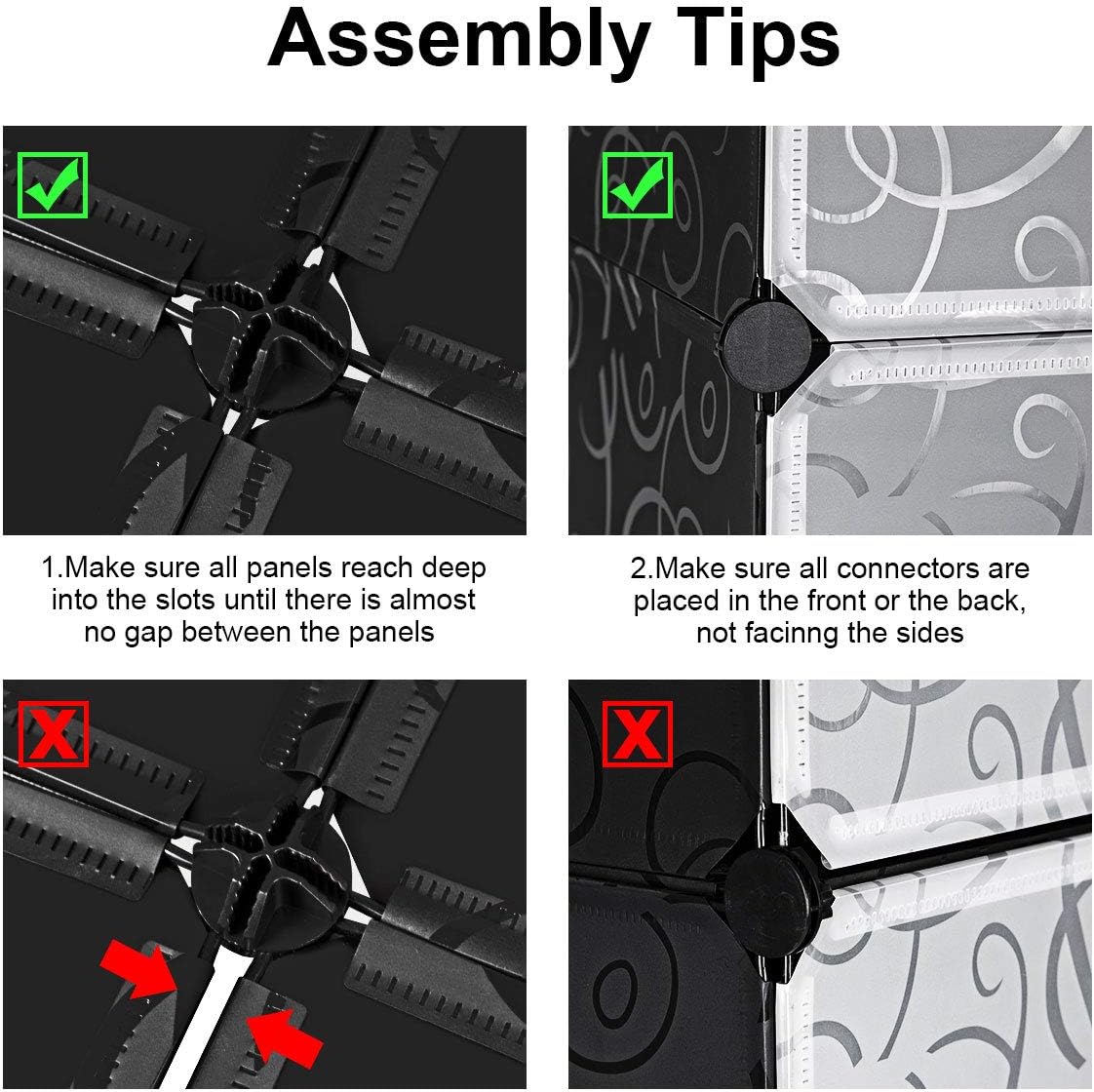 Assembly Tips

1.Make sure all panels reach deep into the slots until there is almost no gap between the panels

2.Make sure all connectors are placed in the front or the back, not facinng the sides