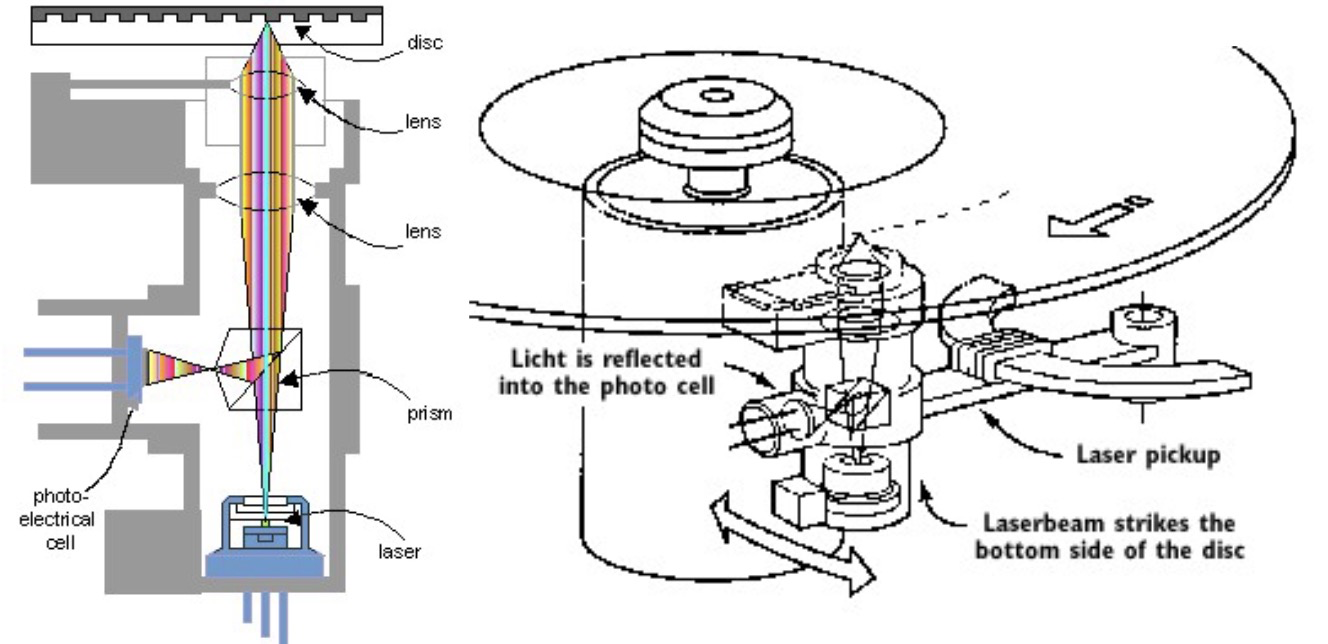 disc

lens

lens

prism

photo-electrical cell

laser

Licht is reflected into the photo cell

Laser pickup

Laserbeam strikes the bottom side of the disc