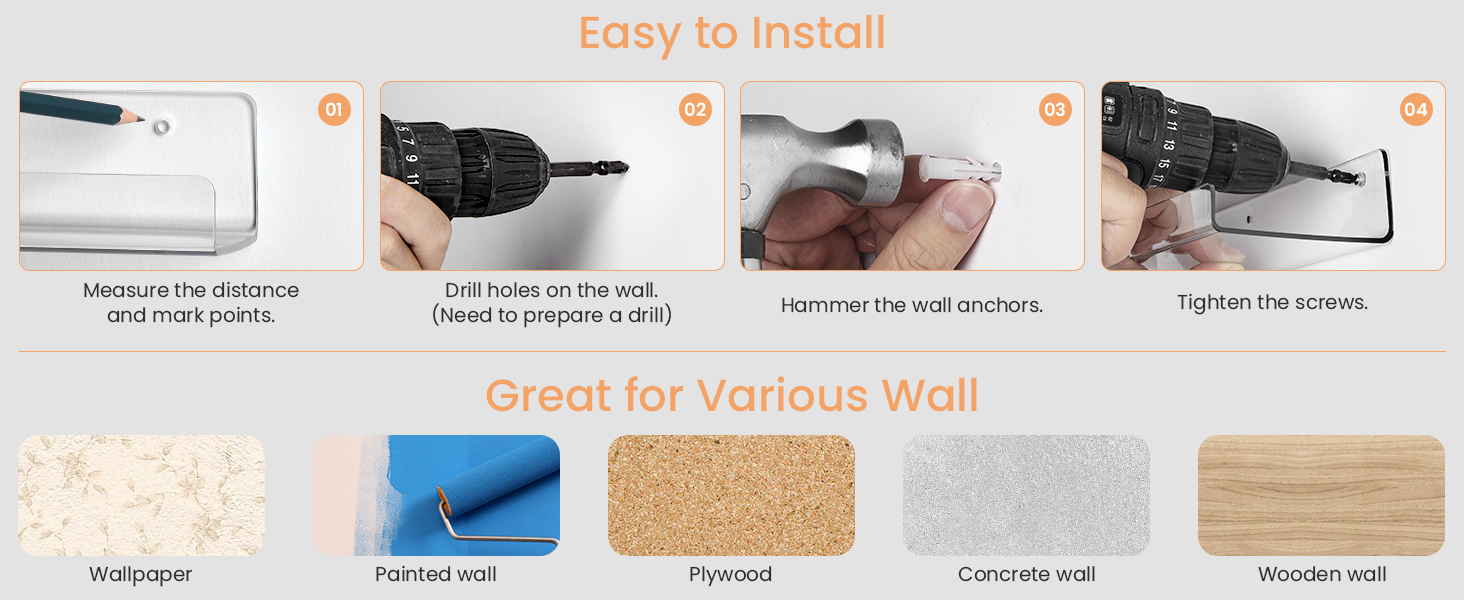 Easy to Install

01

Measure the distance and mark points.

02

Drill holes on the wall. (Need to prepare a drill)

03

Hammer the wall anchors.

04

Tighten the screws.

Great for Various Wall

Wallpaper

Painted wall

Plywood

Concrete wall

Wooden wall