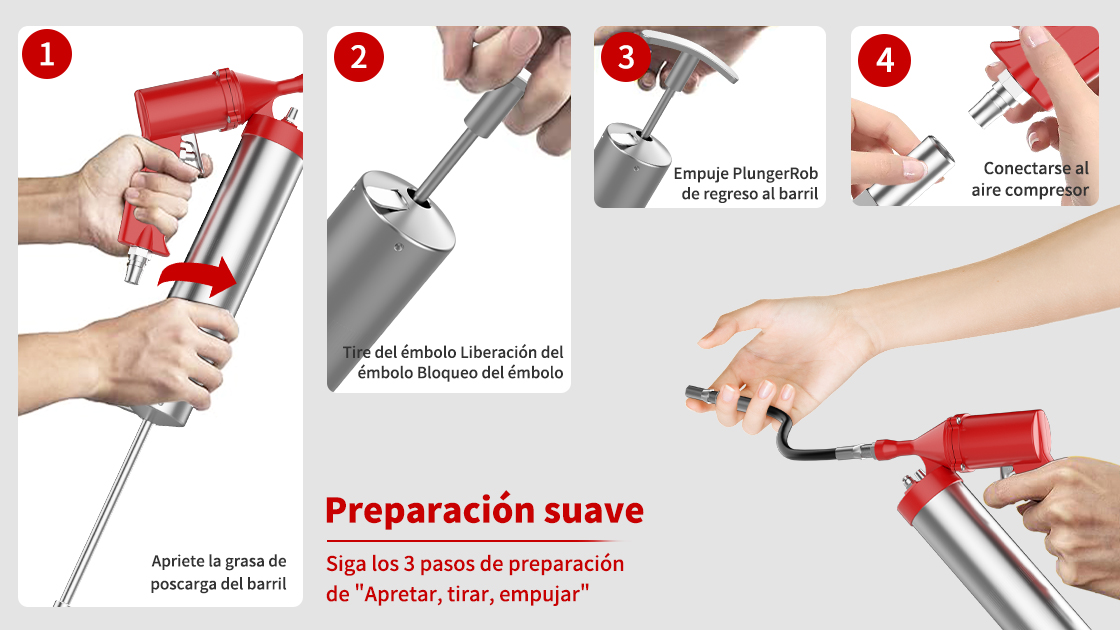 1

Apriete la grasa de poscarga del barril

2

Tire del émbolo Liberación del émbolo Bloqueo del émbolo

3

Empuje PlungerRob de regreso al barril

4

Conectarse al aire compresor

Preparación suave

Siga los 3 pasos de preparación de "Apretar, tirar, empujar"