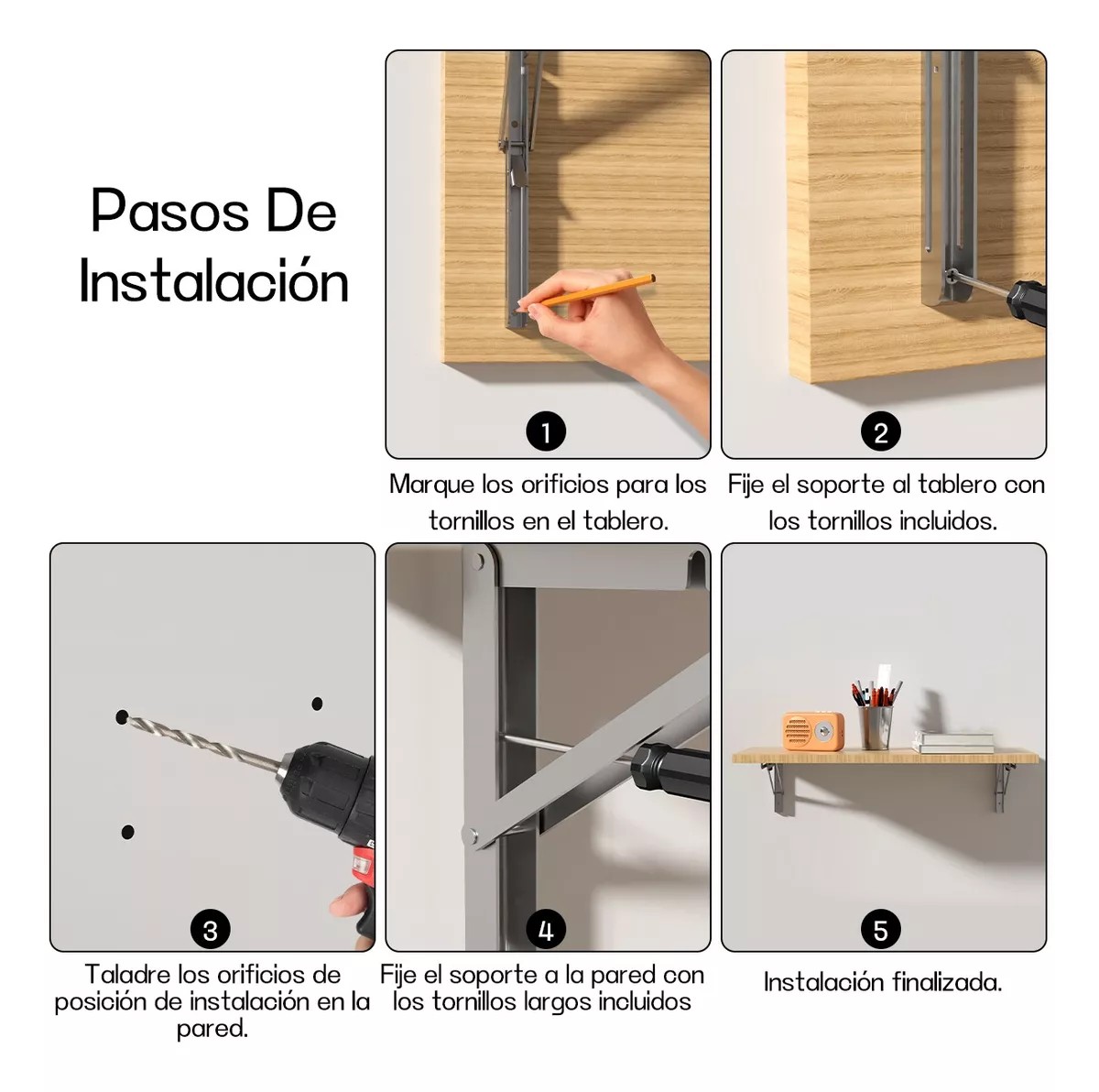 Pasos De Instalación

1

Marque los orificios para los tornillos en el tablero.

2

Fije el soporte al tablero con los tornillos incluidos.

3

Taladre los orificios de posición de instalación en la pared.

4

Fije el soporte a la pared con los tornillos largos incluidos

5

Instalación finalizada.