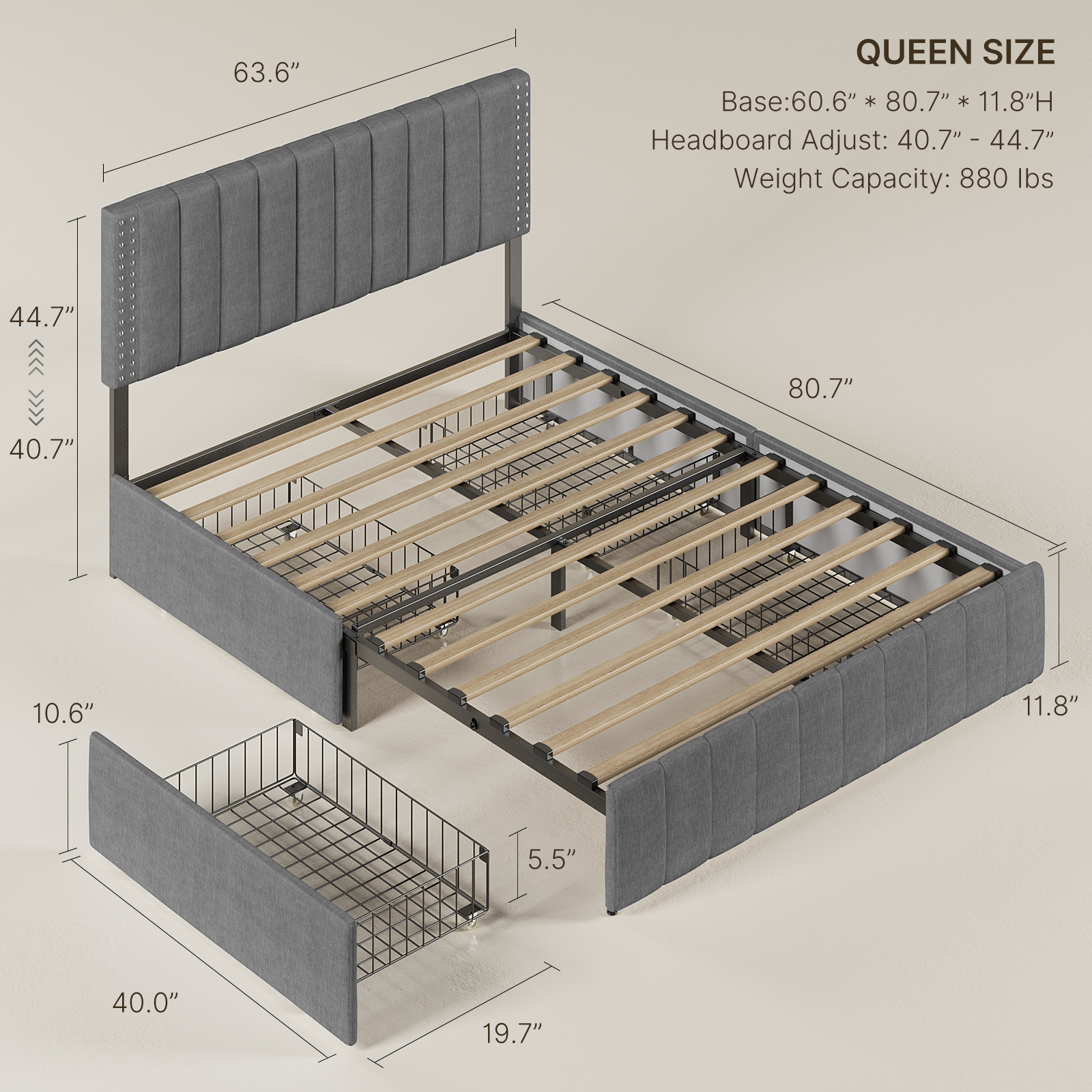 QUEEN SIZE
Base:60.6" * 80.7" * 11.8"H
Headboard Adjust: 40.7" - 44.7"
Weight Capacity: 880 lbs

63.6"

44.7"

40.7"

80.7"

11.8"

10.6"

5.5"

40.0"

19.7"