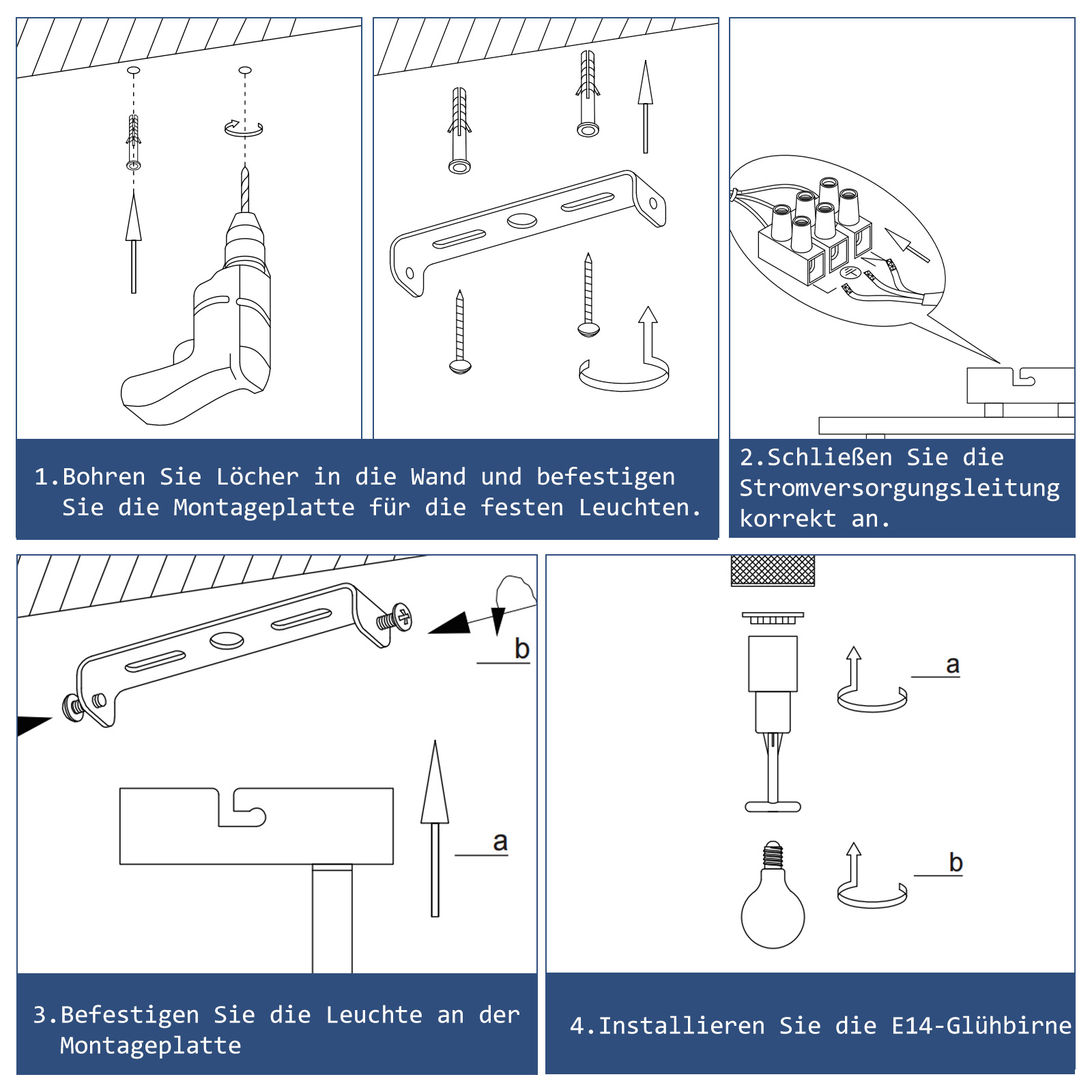 1.Bohren Sie Löcher in die Wand und befestigen Sie die Montageplatte für die festen Leuchten.

2.Schließen Sie die Stromversorgungsleitung korrekt an.

b

a

3.Befestigen Sie die Leuchte an der Montageplatte

a

b

4.Installieren Sie die E14-Glühbirne