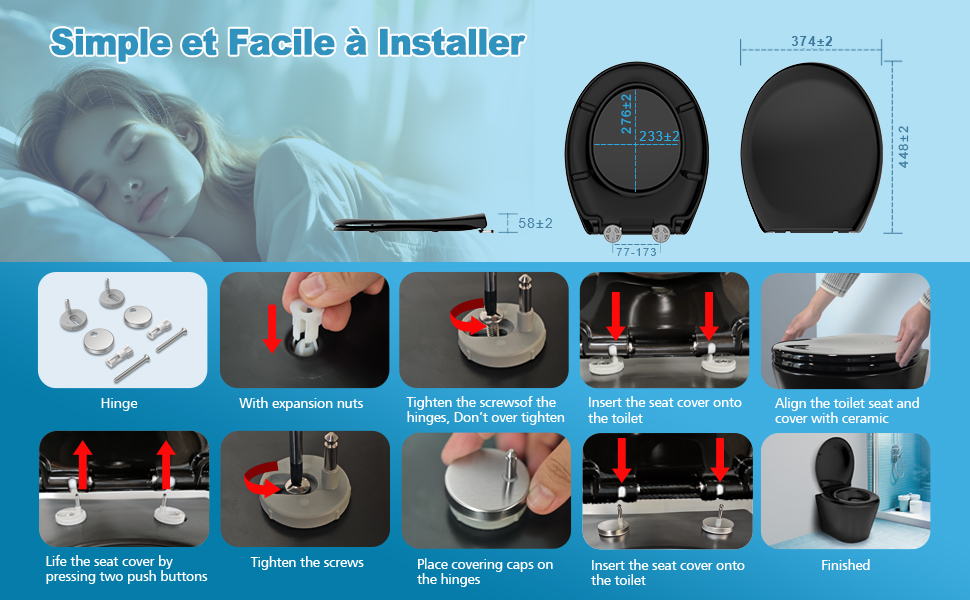 Simple et Facile à Installer

58±2

276±2

233±2

77-173

374±2

448±2

Hinge

With expansion nuts

Tighten the screwsof the hinges, Don't over tighten

Insert the seat cover onto the toilet

Align the toilet seat and cover with ceramic

Life the seat cover by pressing two push buttons

Tighten the screws

Place covering caps on the hinges

Insert the seat cover onto the toilet

Finished