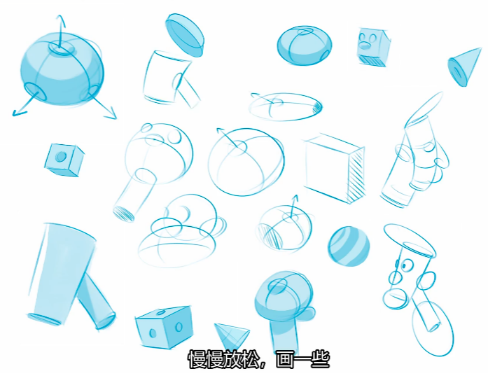 慢慢放松，画一些