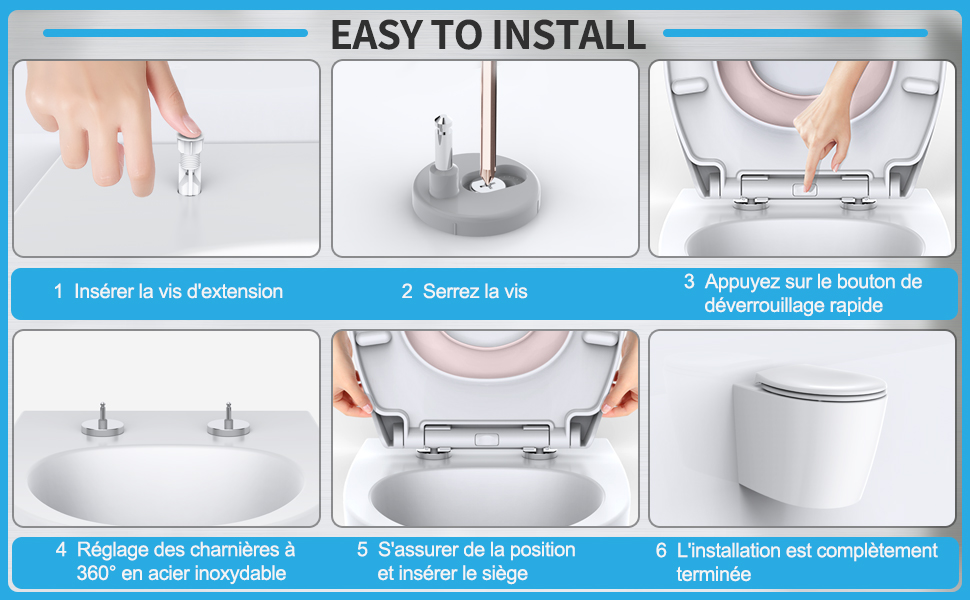 EASY TO INSTALL

1 Insérer la vis d'extension

2 Serrez la vis

3 Appuyez sur le bouton de déverrouillage rapide

4 Réglage des charnières à 360° en acier inoxydable

5 S'assurer de la position et insérer le siège

6 L'installation est complètement terminée