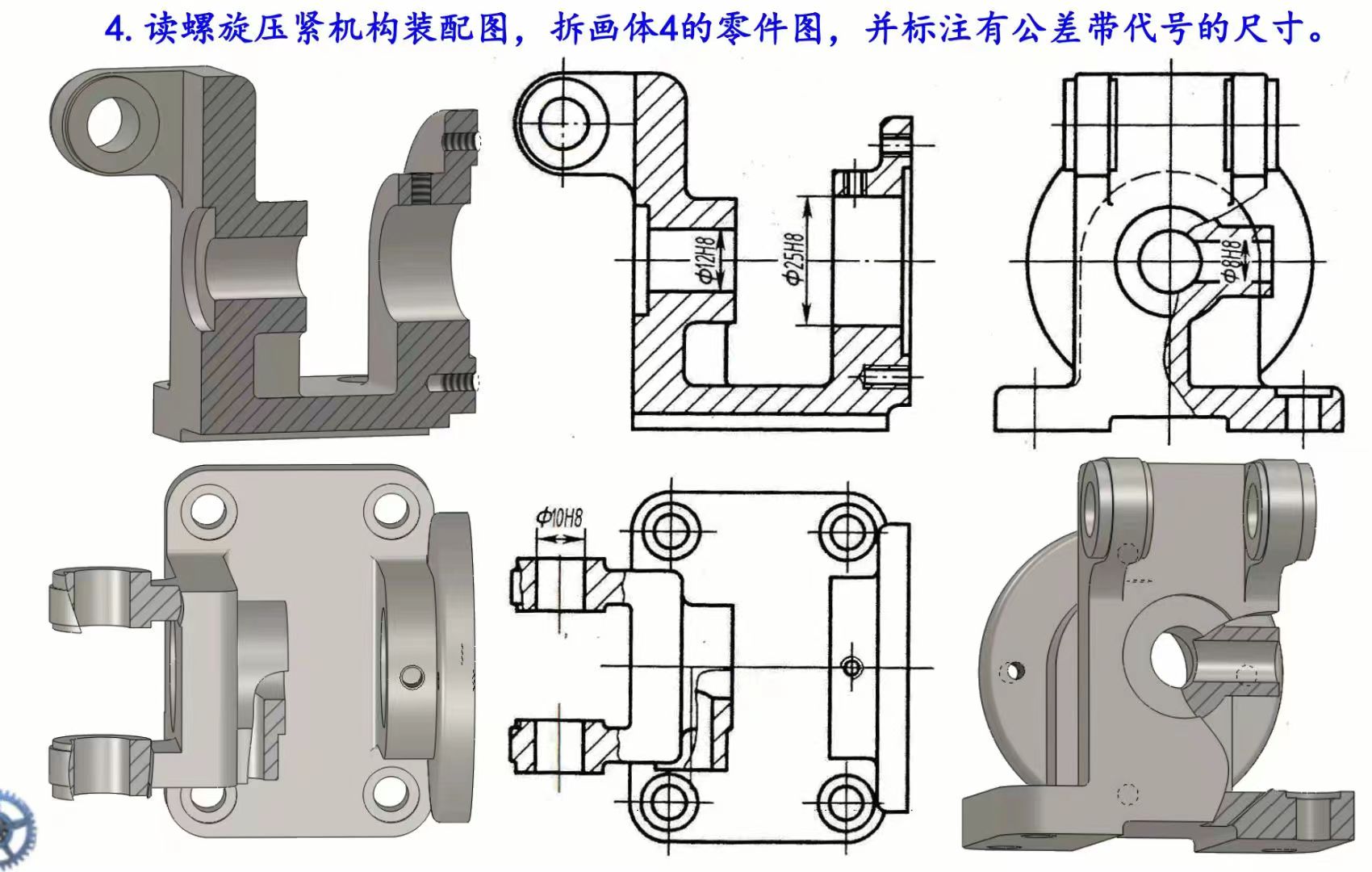 4. 读螺旋压紧机构装配图，拆画体4的零件图，并标注有公差带代号的尺寸。

Φ12H8

Φ25H8

Φ8H8

Φ10H8