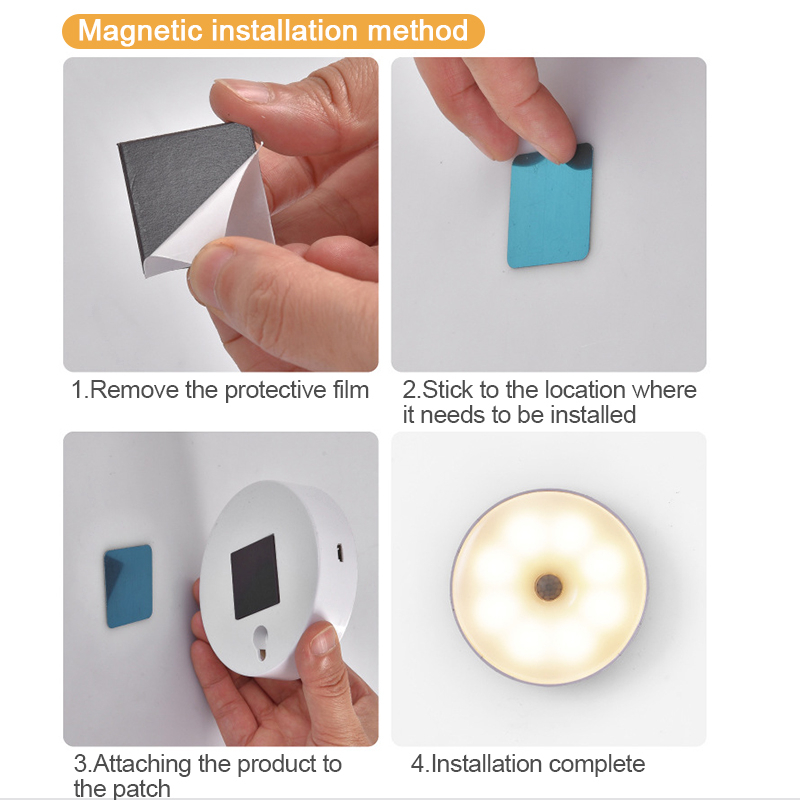 Magnetic installation method

1.Remove the protective film

2.Stick to the location where it needs to be installed

3.Attaching the product to the patch

4.Installation complete