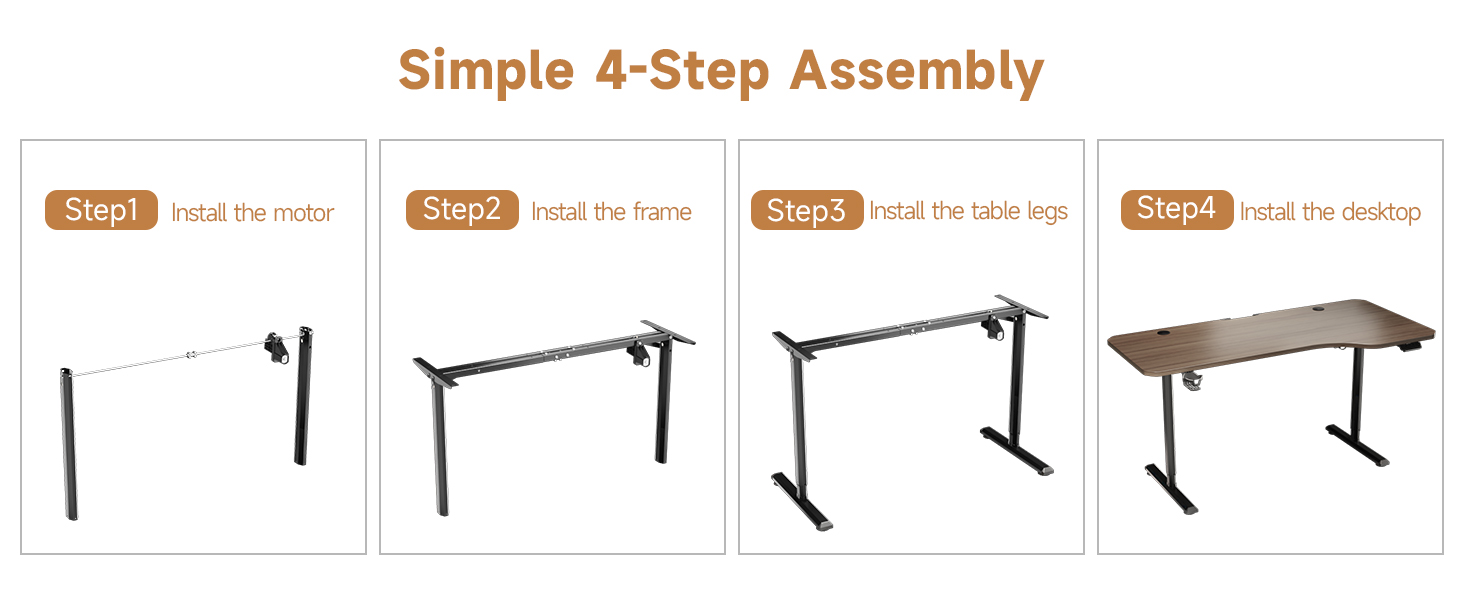 Simple 4-Step Assembly

Step1 Install the motor

Step2 Install the frame

Step3 Install the table legs

Step4 Install the desktop