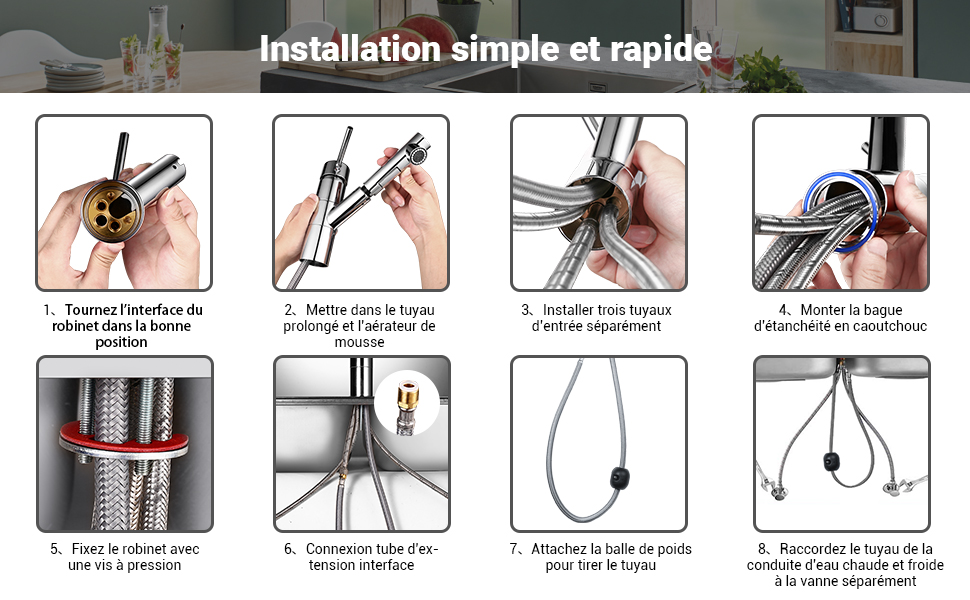 Installation simple et rapide

1、Tournez l'interface du robinet dans la bonne position

2、Mettre dans le tuyau prolongé et l'aérateur de mousse

3、Installer trois tuyaux d'entrée séparément

4、Monter la bague d'étanchéité en caoutchouc

5、Fixez le robinet avec une vis à pression

6、Connexion tube d'extension interface

7、Attachez la balle de poids pour tirer le tuyau

8、Raccordez le tuyau de la conduite d'eau chaude et froide à la vanne séparément