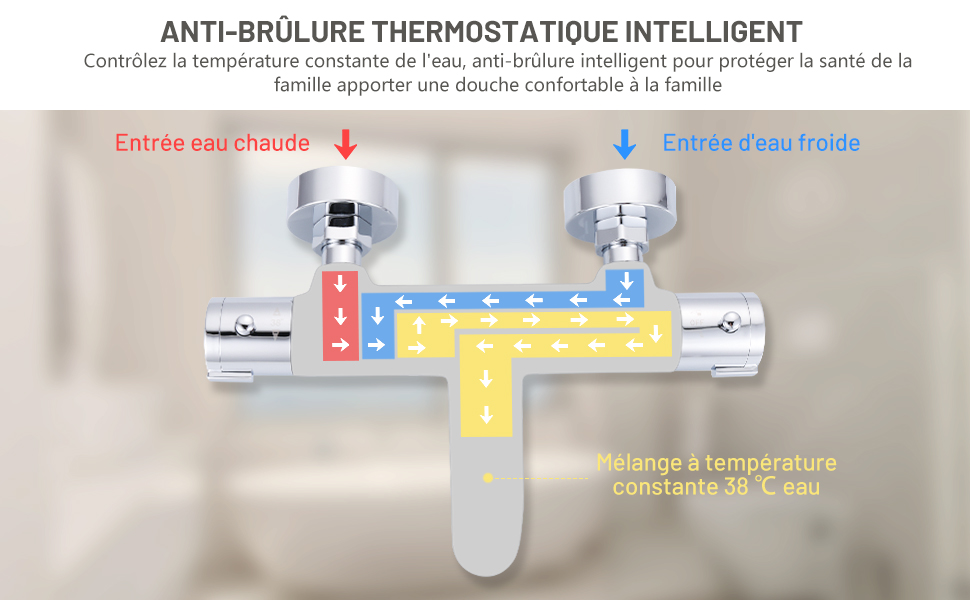 ANTI-BRÛLURE THERMOSTATIQUE INTELLIGENT

Contrôlez la température constante de l'eau, anti-brûlure intelligent pour protéger la santé de la famille apporter une douche confortable à la famille

Entrée eau chaude

Entrée d'eau froide

Mélange à température constante 38 ℃ eau