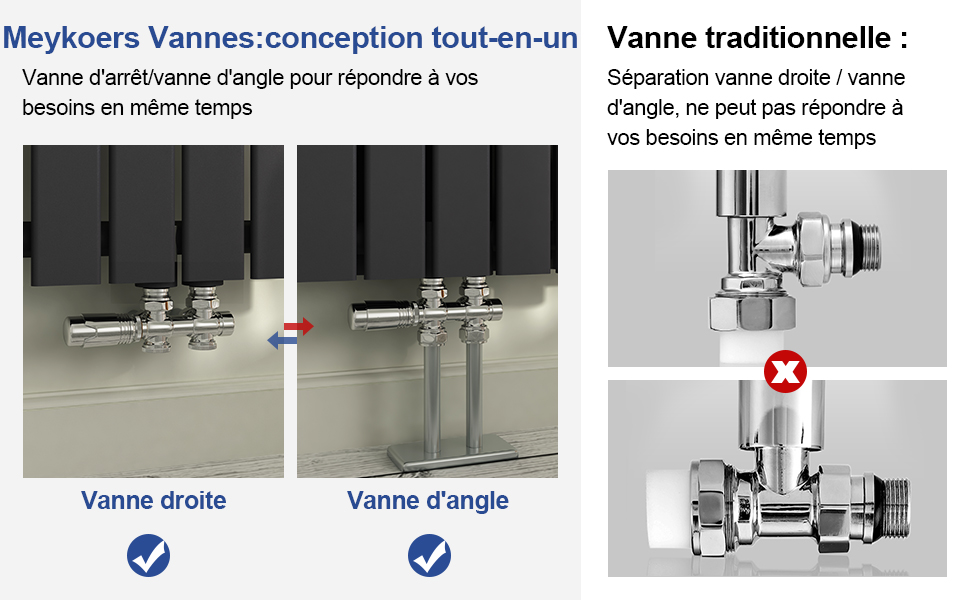 Meykoers Vannes:conception tout-en-un

Vanne d'arrêt/vanne d'angle pour répondre à vos besoins en même temps

Vanne droite

Vanne d'angle

Vanne traditionnelle :

Séparation vanne droite / vanne d'angle, ne peut pas répondre à vos besoins en même temps