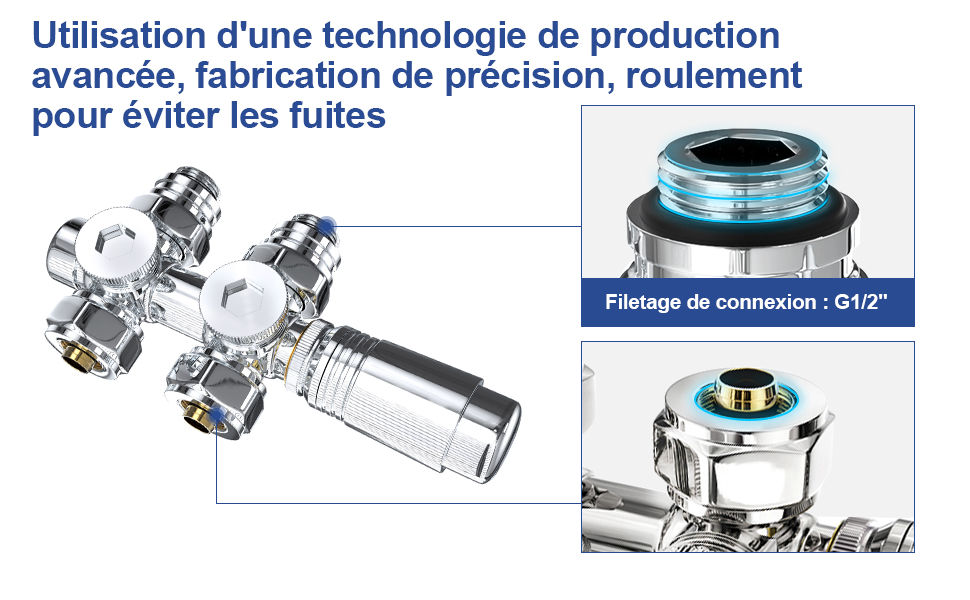 Utilisation d'une technologie de production avancée, fabrication de précision, roulement pour éviter les fuites

Filetage de connexion : G1/2"