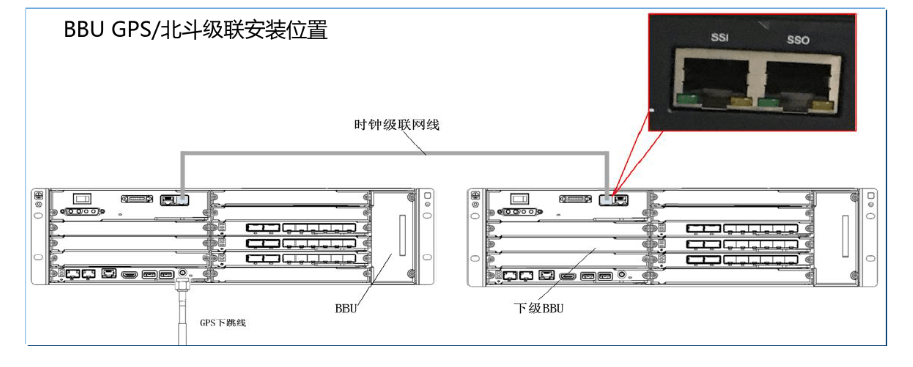 BBU GPS/北斗级联安装位置

SSI SSO

时钟级联网线

BBU

下级BBU

GPS下跳线