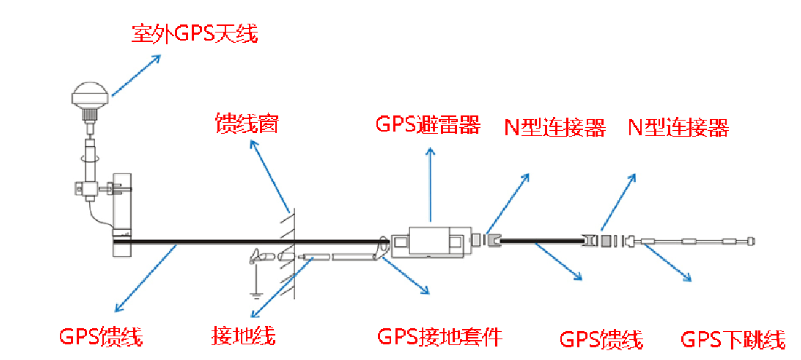 室外GPS天线

馈线窗

GPS避雷器

N型连接器

N型连接器

GPS馈线

接地线

GPS接地套件

GPS馈线

GPS下跳线