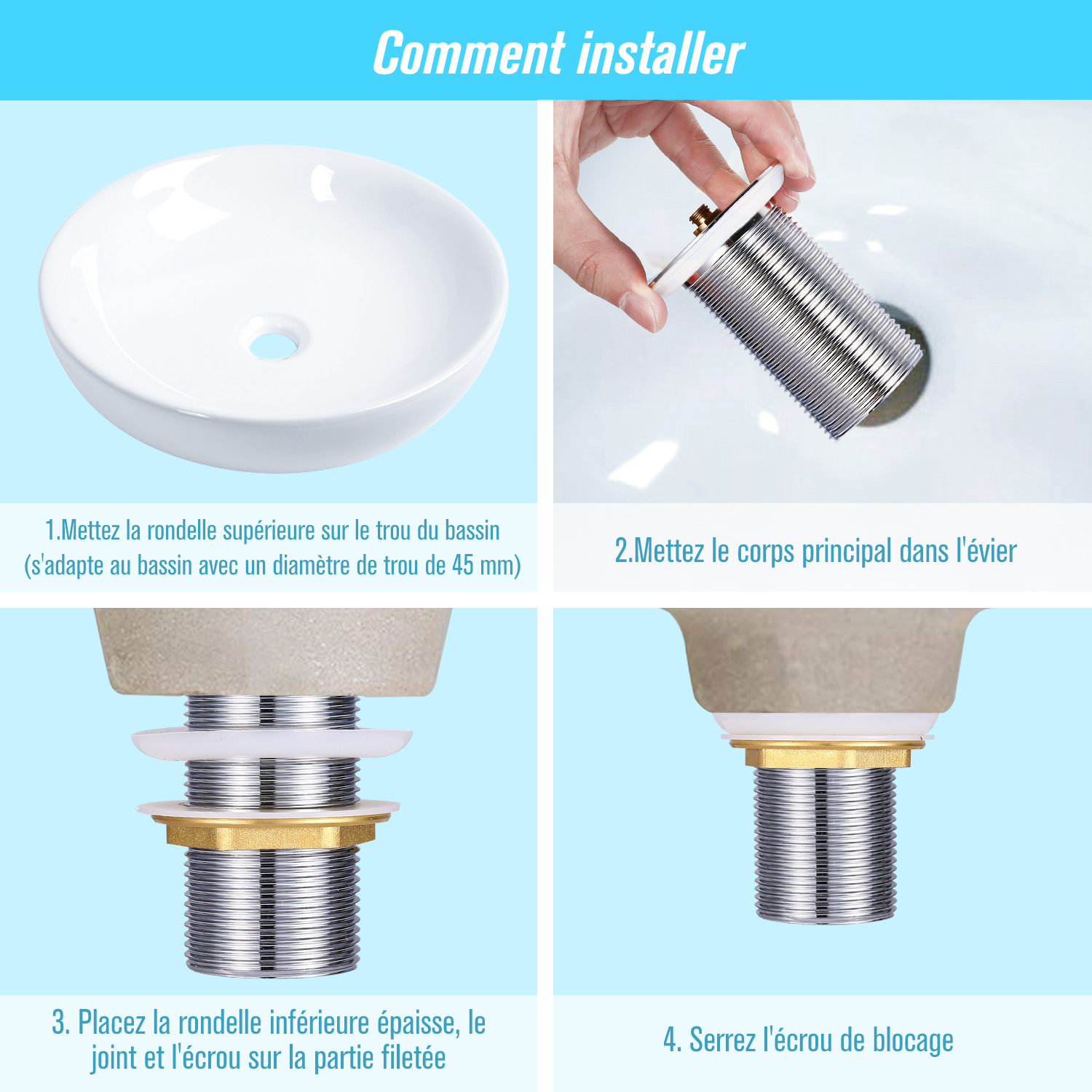 Comment installer

1.Mettez la rondelle supérieure sur le trou du bassin (s'adapte au bassin avec un diamètre de trou de 45 mm)

2.Mettez le corps principal dans l'évier

3. Placez la rondelle inférieure épaisse, le joint et l'écrou sur la partie filetée

4. Serrez l'écrou de blocage