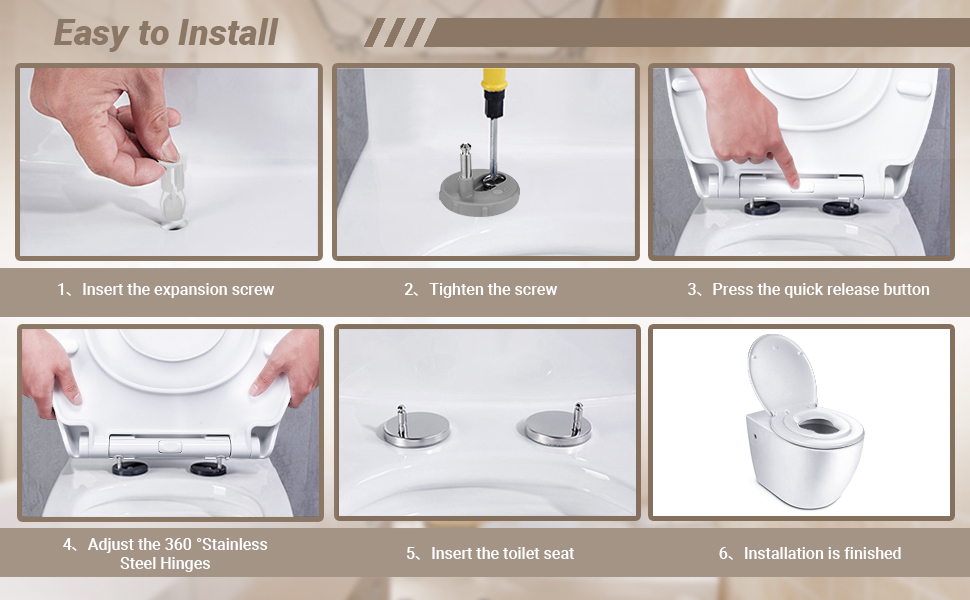 Easy to Install

1、Insert the expansion screw

2、Tighten the screw

3、Press the quick release button

4、Adjust the 360 °Stainless Steel Hinges

5、Insert the toilet seat

6、Installation is finished