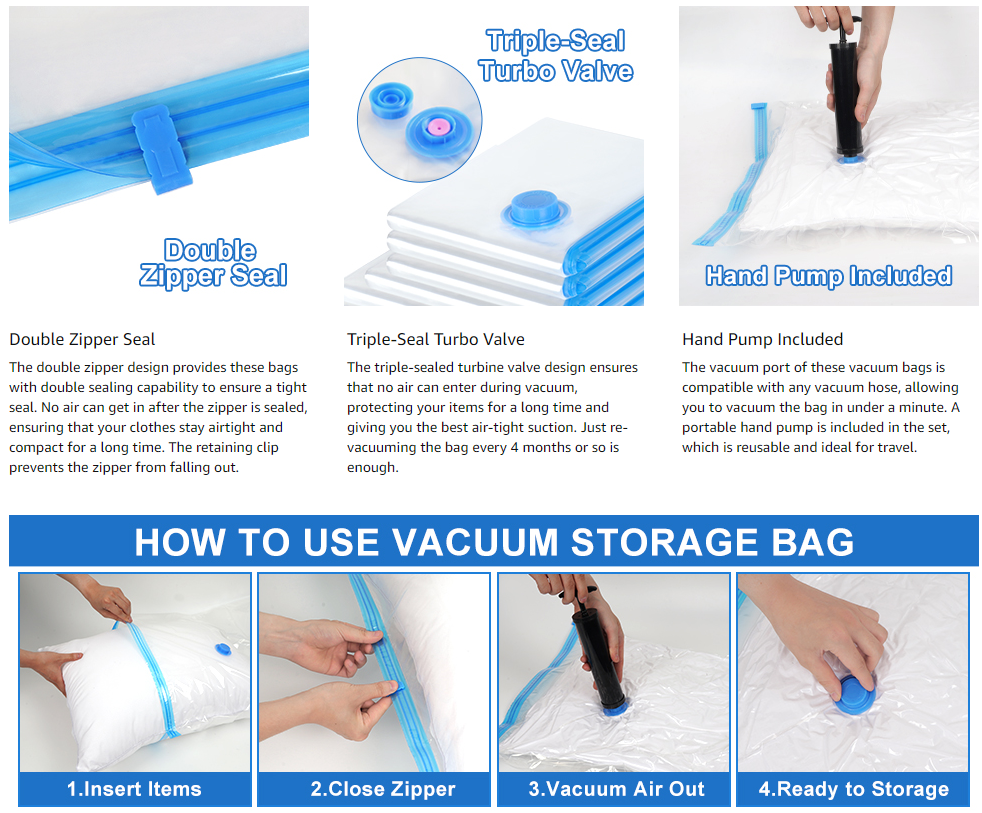 Double Zipper Seal

Triple-Seal Turbo Valve

Hand Pump Included

Double Zipper Seal

The double zipper design provides these bags with double sealing capability to ensure a tight seal. No air can get in after the zipper is sealed, ensuring that your clothes stay airtight and compact for a long time. The retaining clip prevents the zipper from falling out.

Triple-Seal Turbo Valve

The triple-sealed turbine valve design ensures that no air can enter during vacuum, protecting your items for a long time and giving you the best air-tight suction. Just re-vacuuming the bag every 4 months or so is enough.

Hand Pump Included

The vacuum port of these vacuum bags is compatible with any vacuum hose, allowing you to vacuum the bag in under a minute. A portable hand pump is included in the set, which is reusable and ideal for travel.

HOW TO USE VACUUM STORAGE BAG

1.Insert Items

2.Close Zipper

3.Vacuum Air Out

4.Ready to Storage