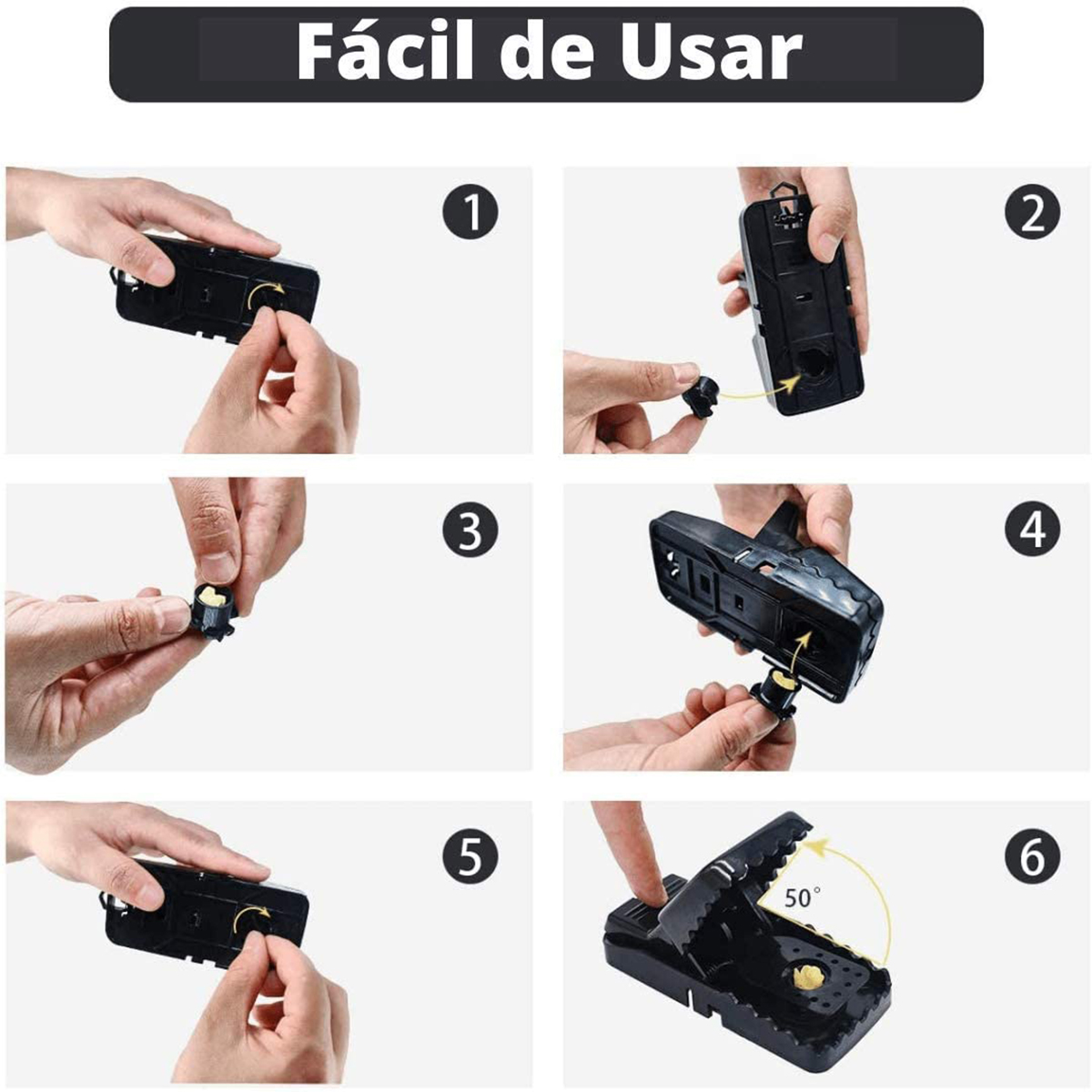 Fácil de Usar

1

2

3

4

5

6

50°