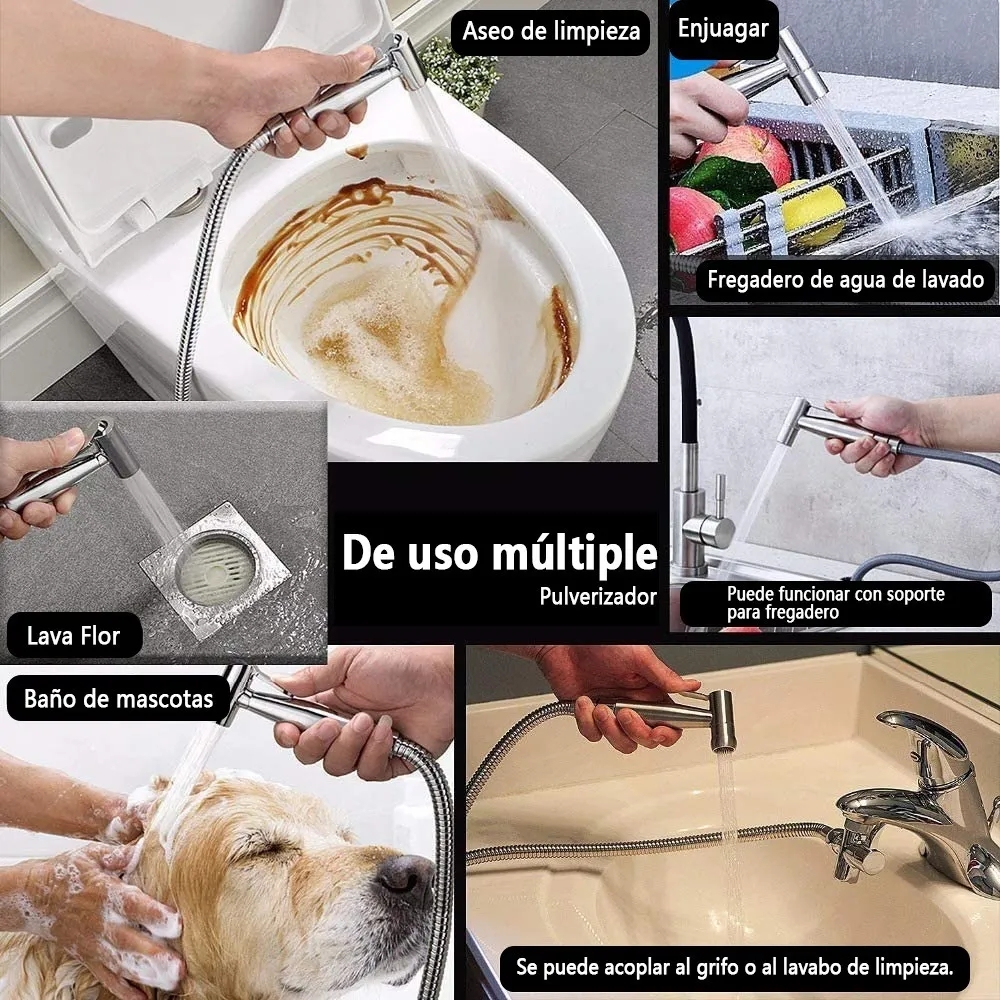 Aseo de limpieza

Enjuagar

Fregadero de agua de lavado

De uso múltiple
Pulverizador

Puede funcionar con soporte para fregadero

Lava Flor

Baño de mascotas

Se puede acoplar al grifo o al lavabo de limpieza.