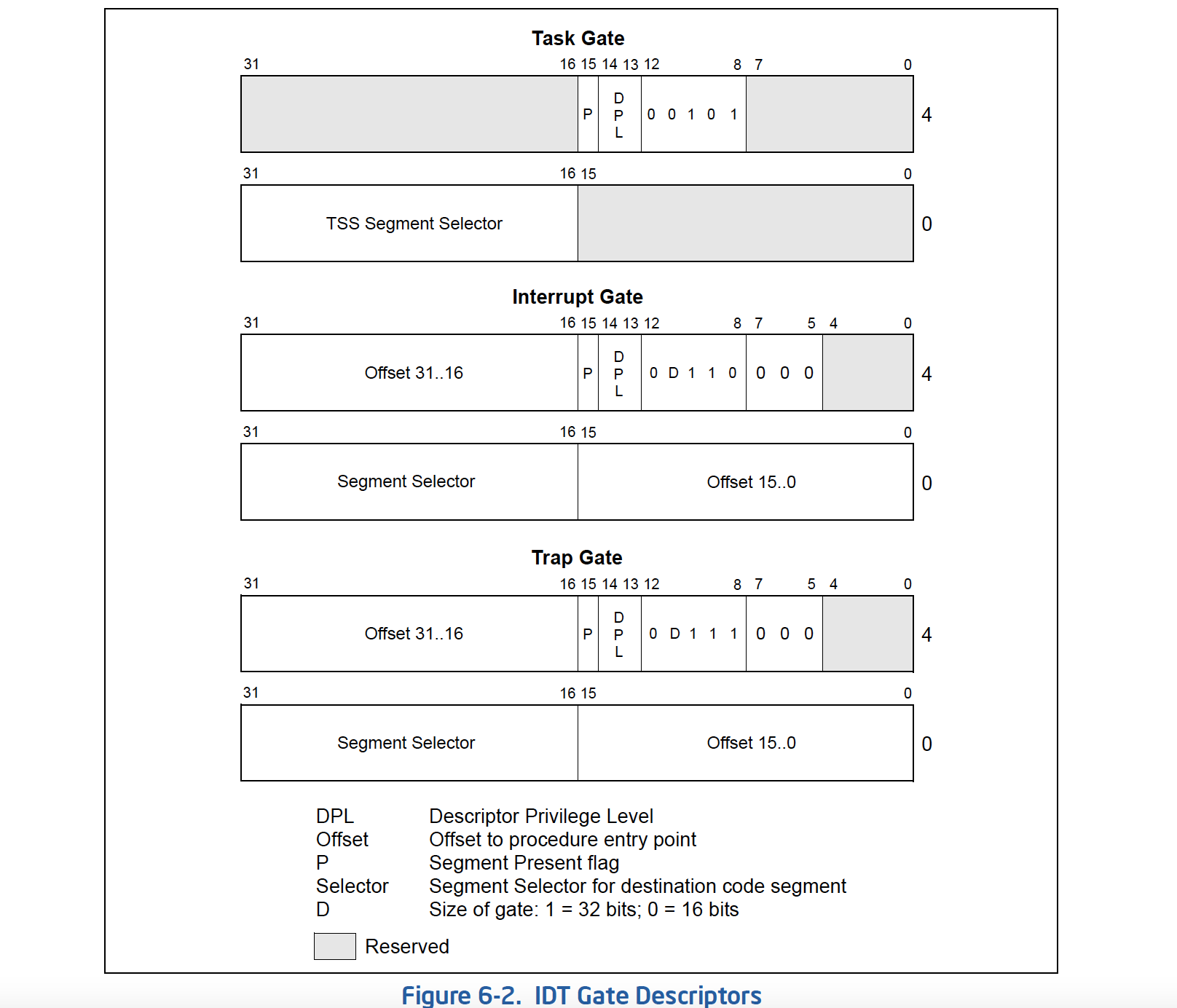 Task Gate

31 16 15 14 13 12 8 7 0

P D P L 0 0 1 0 1 4

31 16 15 0

TSS Segment Selector 0

Interrupt Gate

31 16 15 14 13 12 8 7 5 4 0

Offset 31..16 P D P L 0 D 1 1 0 0 0 0 4

31 16 15 0

Segment Selector Offset 15..0 0

Trap Gate

31 16 15 14 13 12 8 7 5 4 0

Offset 31..16 P D P L 0 D 1 1 1 0 0 0 4

31 16 15 0

Segment Selector Offset 15..0 0

DPL Descriptor Privilege Level
Offset Offset to procedure entry point
P Segment Present flag
Selector Segment Selector for destination code segment
D Size of gate: 1 = 32 bits; 0 = 16 bits

Reserved

Figure 6-2. IDT Gate Descriptors